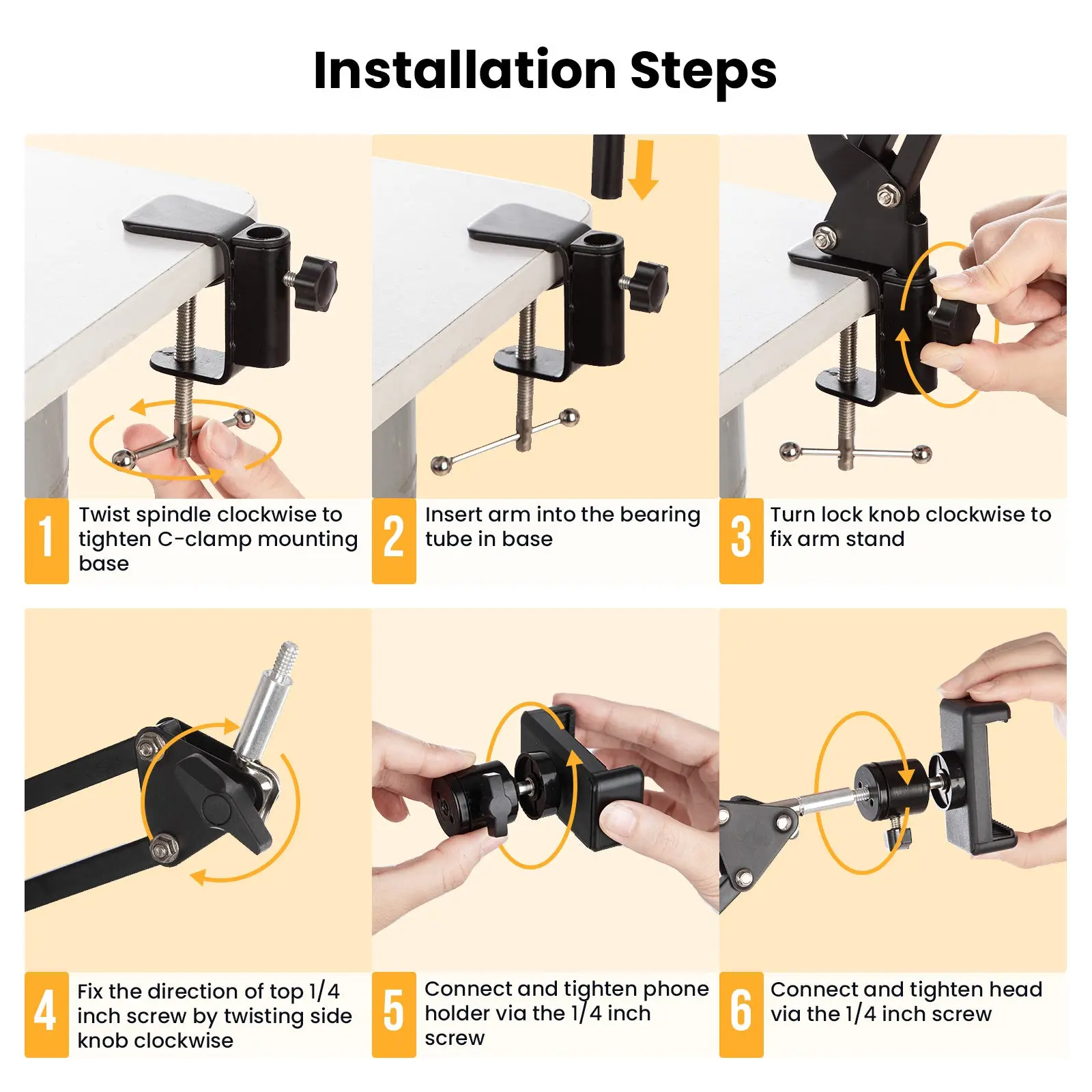 Installation Steps

1 Twist spindle clockwise to tighten C-clamp mounting base

2 Insert arm into the bearing tube in base

3 Turn lock knob clockwise to fix arm stand

4 Fix the direction of top 1/4 inch screw by twisting side knob clockwise

5 Connect and tighten phone holder via the 1/4 inch screw

6 Connect and tighten head via the 1/4 inch screw