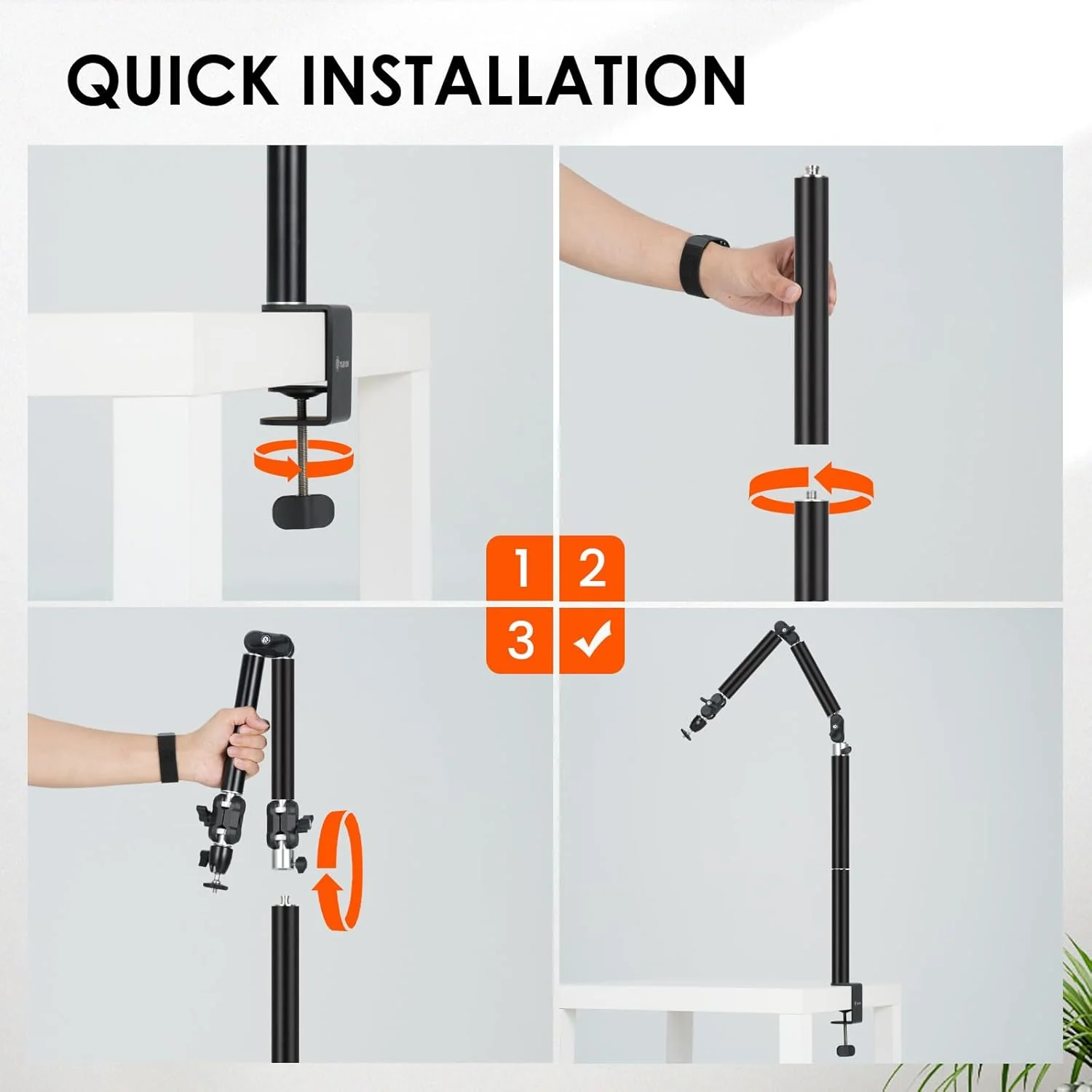 QUICK INSTALLATION

1 2
3 ✓